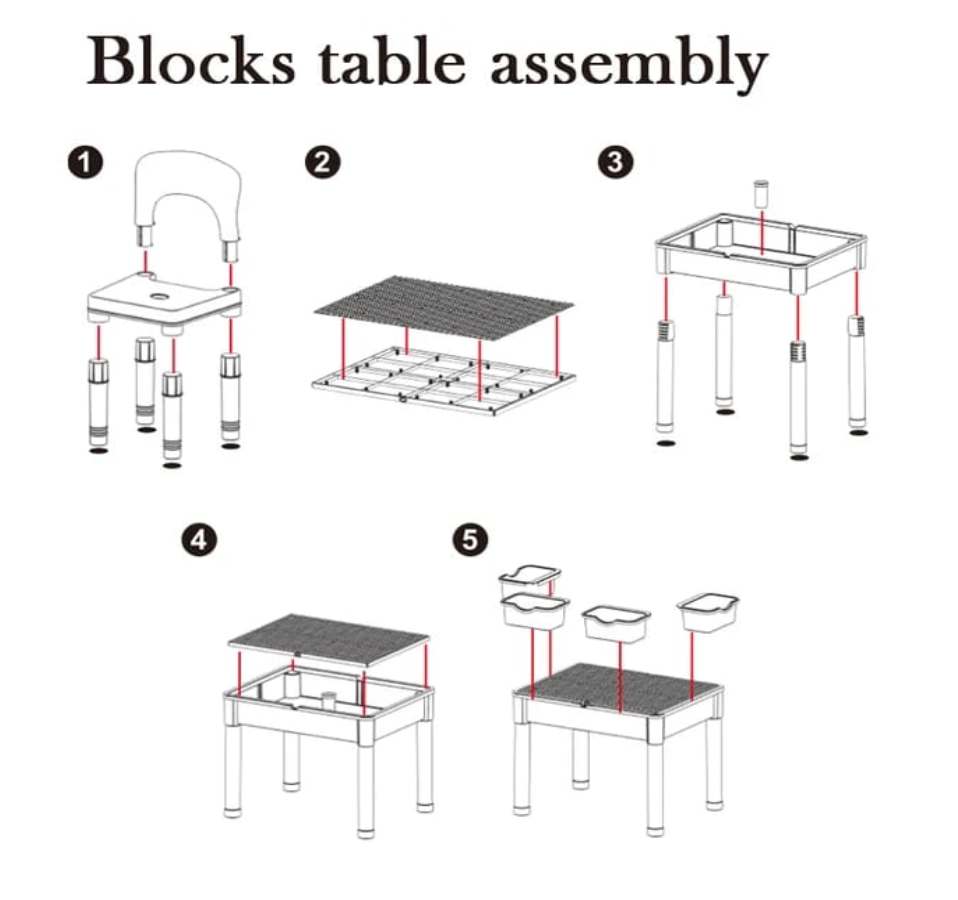 Blocks table assembly

1

2

3

4

5