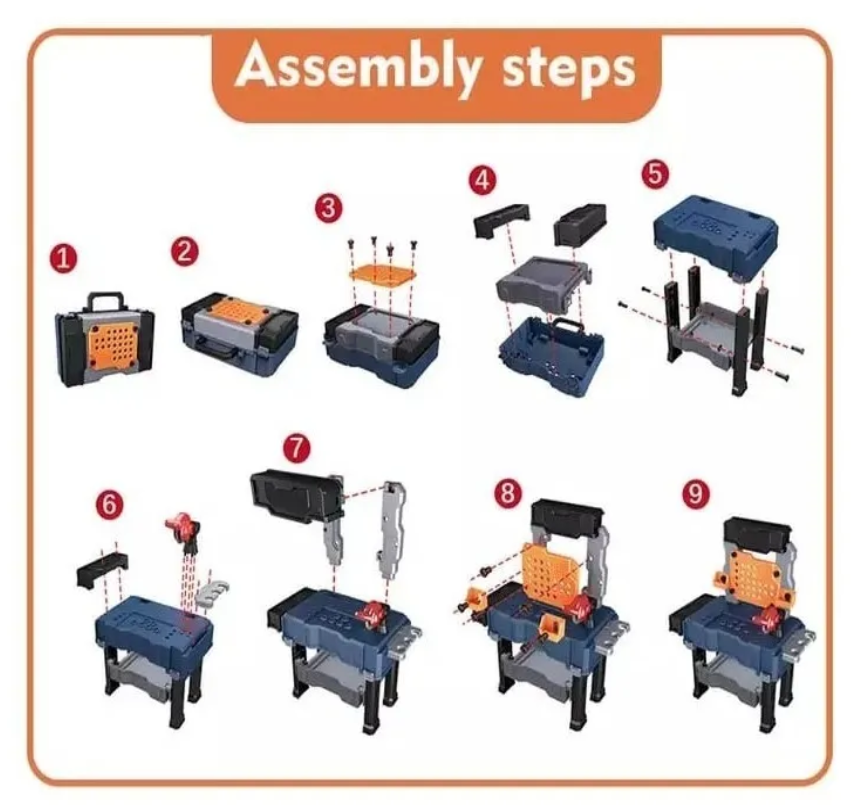 Assembly steps

1

2

3

4

5

6

7

8

9